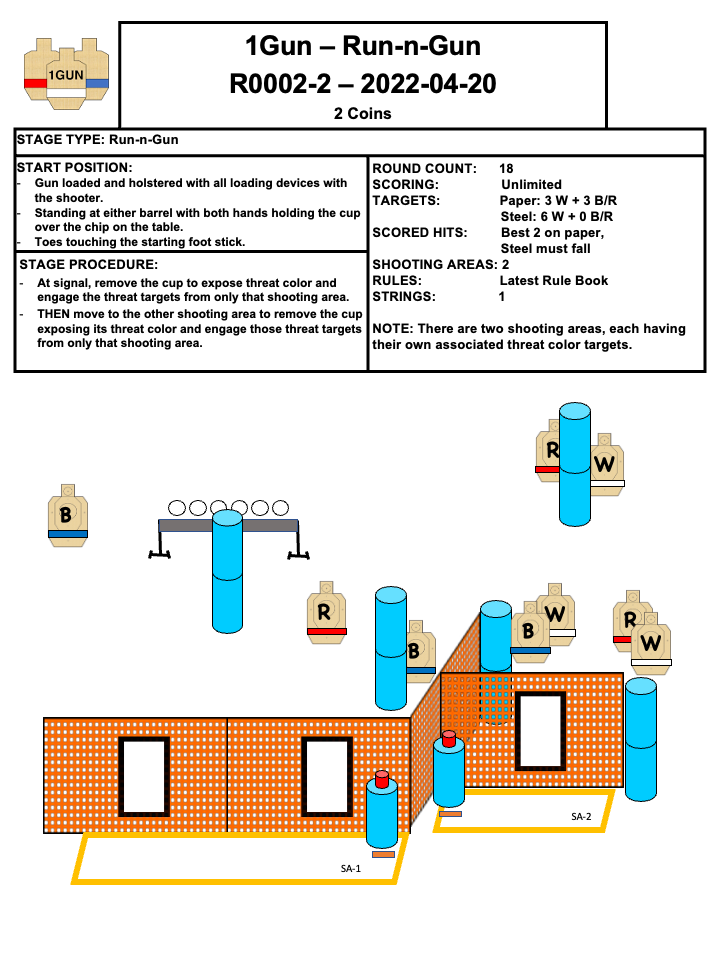 1GUN

1Gun – Run-n-Gun
R0002-2 – 2022-04-20
2 Coins

STAGE TYPE: Run-n-Gun

START POSITION:
- Gun loaded and holstered with all loading devices with the shooter.
- Standing at either barrel with both hands holding the cup over the chip on the table.
- Toes touching the starting foot stick.

STAGE PROCEDURE:
- At signal, remove the cup to expose threat color and engage the threat targets from only that shooting area.
- THEN move to the other shooting area to remove the cup exposing its threat color and engage those threat targets from only that shooting area.

ROUND COUNT: 18
SCORING: Unlimited
TARGETS: Paper: 3 W + 3 B/R
Steel: 6 W + 0 B/R
SCORED HITS: Best 2 on paper, Steel must fall
SHOOTING AREAS: 2
RULES: Latest Rule Book
STRINGS: 1

NOTE: There are two shooting areas, each having their own associated threat color targets.

R
W
B
R
B
B
W
R
W
SA-2
SA-1